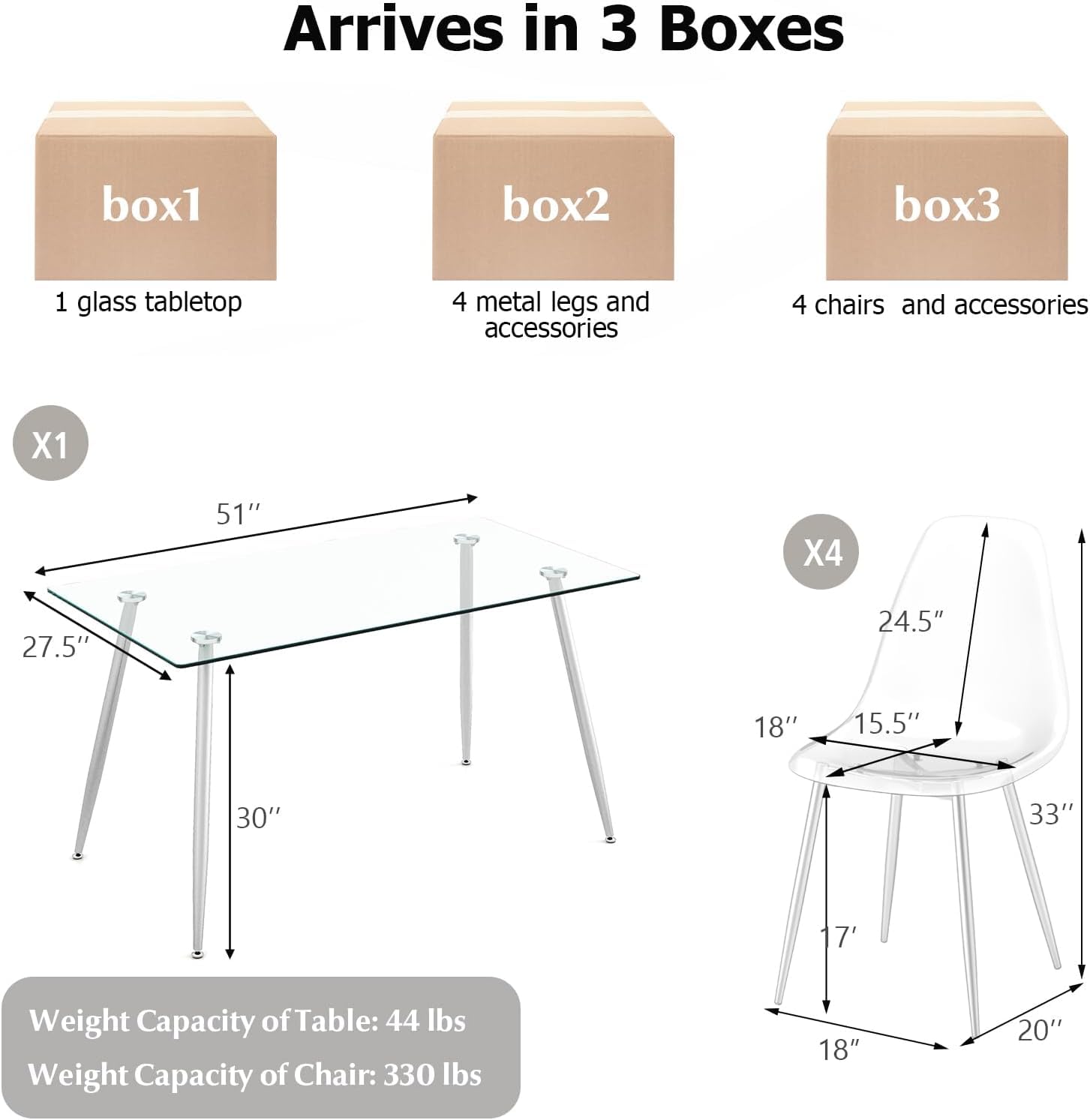 Arrives in 3 Boxes

box1
1 glass tabletop

box2
4 metal legs and accessories

box3
4 chairs and accessories

X1

51″

27.5″

30″

X4

24.5″

18″

15.5″

33″

17′

18″

20″

Weight Capacity of Table: 44 lbs

Weight Capacity of Chair: 330 lbs