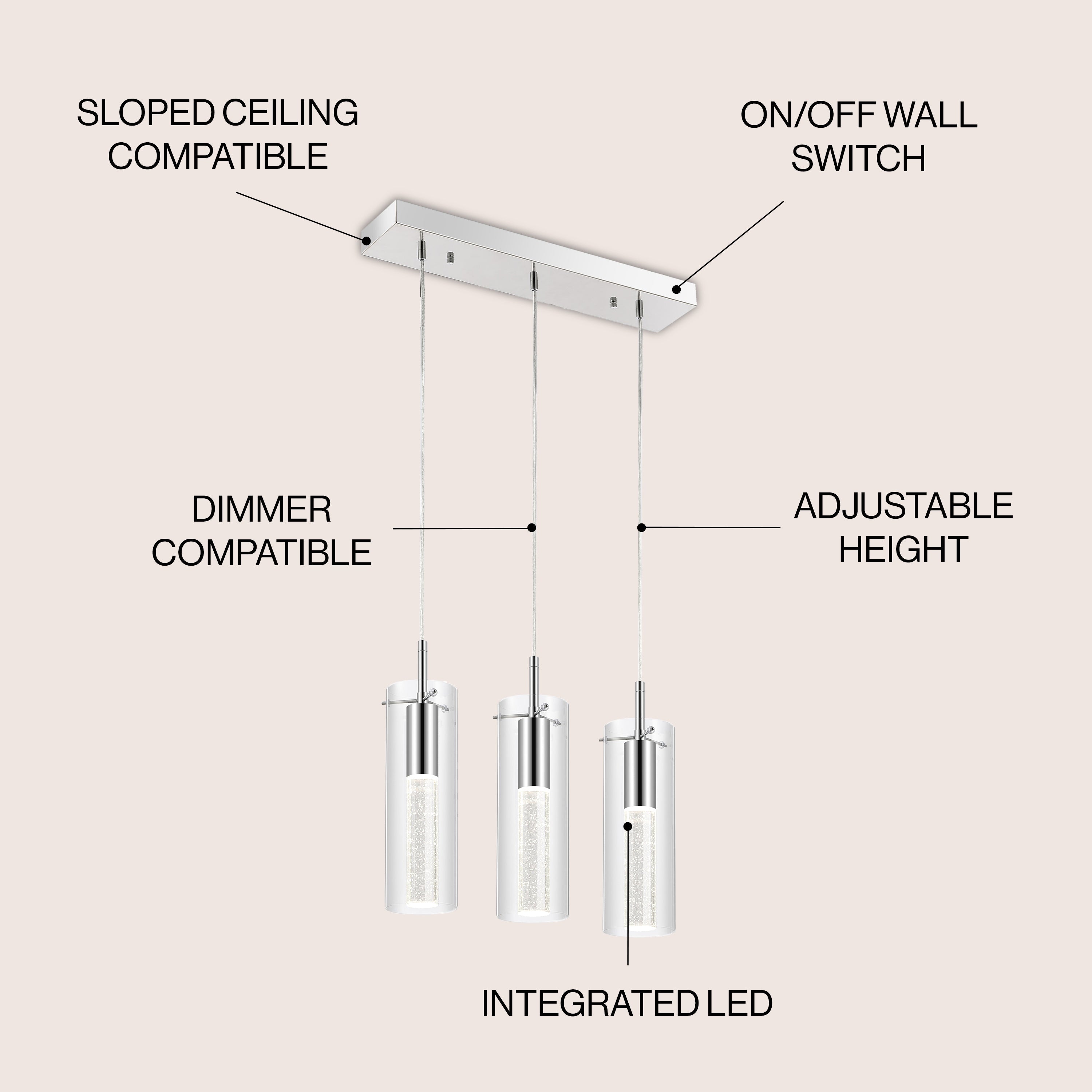 SLOPED CEILING COMPATIBLE

ON/OFF WALL SWITCH

DIMMER COMPATIBLE

ADJUSTABLE HEIGHT

INTEGRATED LED