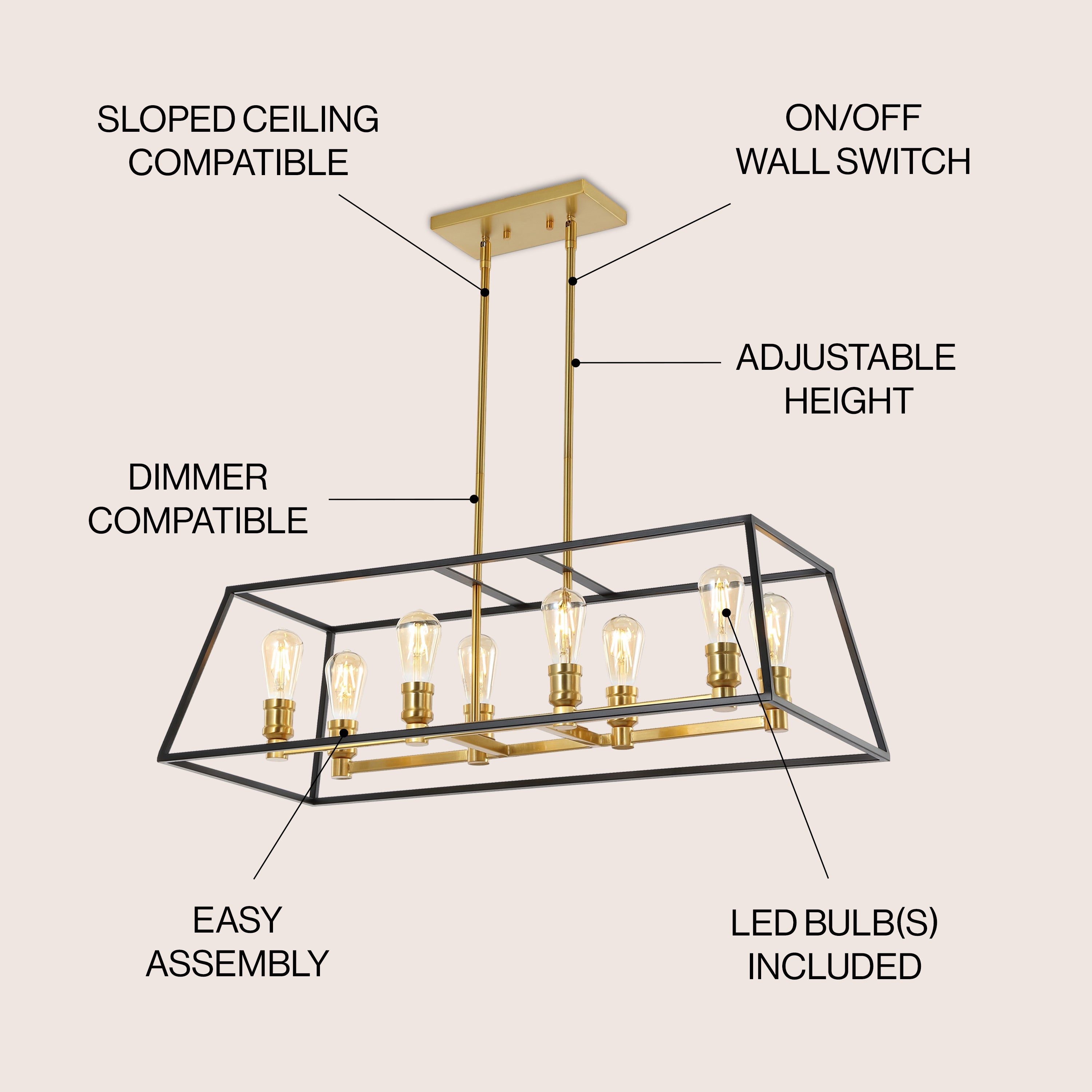 SLOPED CEILING COMPATIBLE

ON/OFF WALL SWITCH

ADJUSTABLE HEIGHT

DIMMER COMPATIBLE

EASY ASSEMBLY

LED BULB(S) INCLUDED