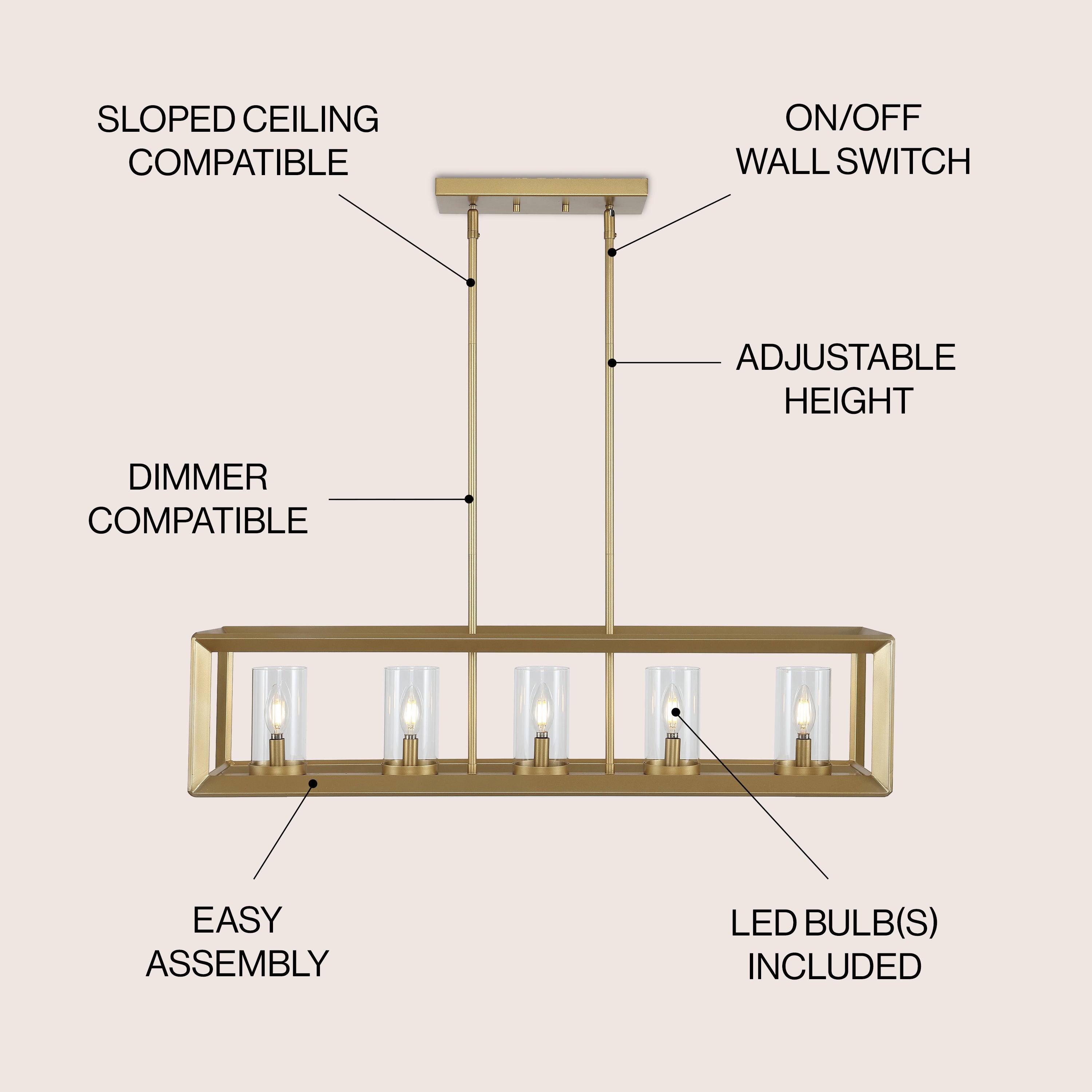 SLOPED CEILING COMPATIBLE

ON/OFF WALL SWITCH

ADJUSTABLE HEIGHT

DIMMER COMPATIBLE

EASY ASSEMBLY

LED BULB(S) INCLUDED